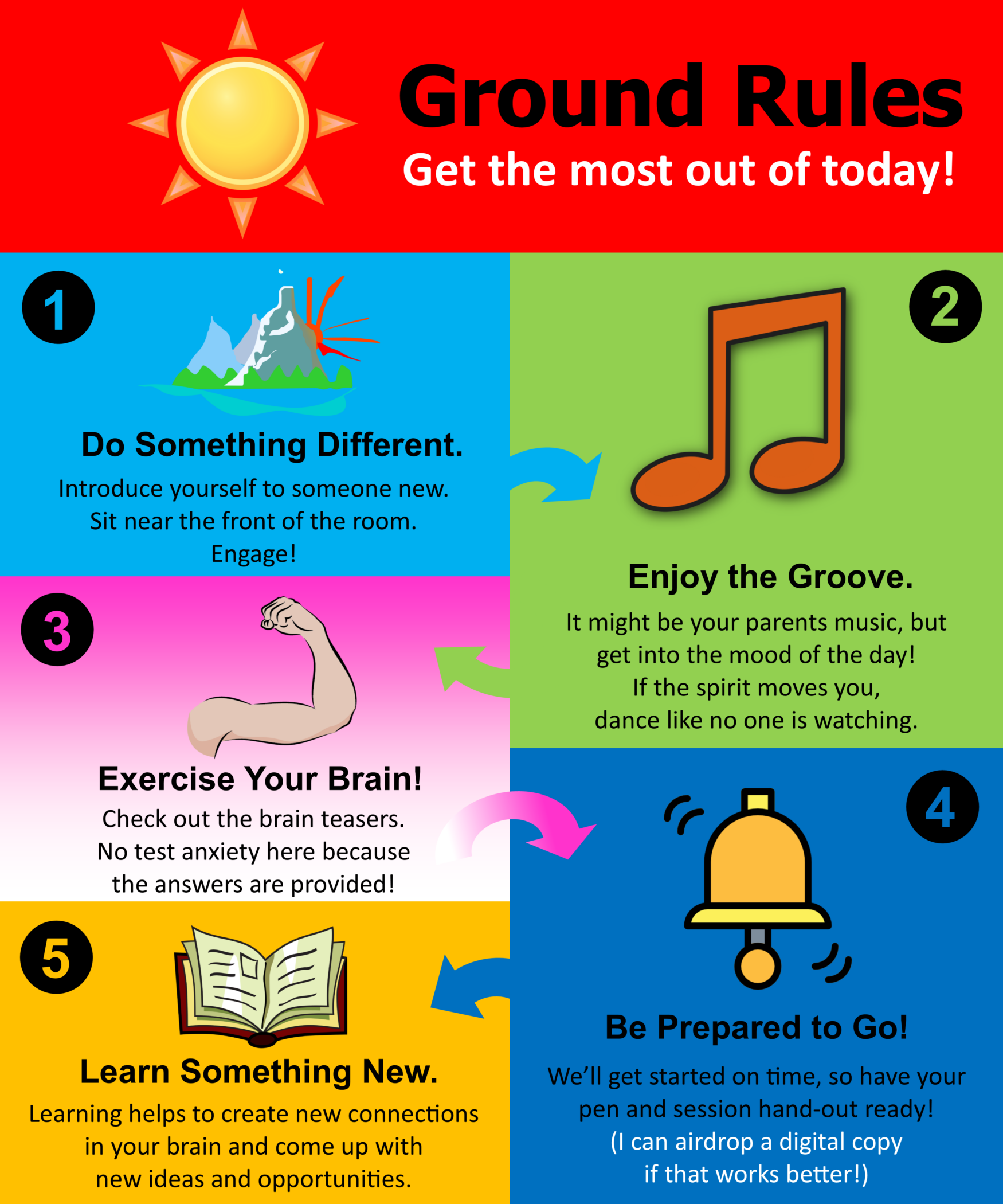 Ground Rules
Get the most out of today!

1
Do Something Different.
Introduce yourself to someone new.
Sit near the front of the room.
Engage!

2
Enjoy the Groove.
It might be your parents music, but get into the mood of the day!
If the spirit moves you, dance like no one is watching.

3
Exercise Your Brain!
Check out the brain teasers.
No test anxiety here because the answers are provided!

4
Be Prepared to Go!
We'll get started on time, so have your pen and session hand-out ready!
(I can airdrop a digital copy if that works better!)

5
Learn Something New.
Learning helps to create new connections in your brain and come up with new ideas and opportunities.